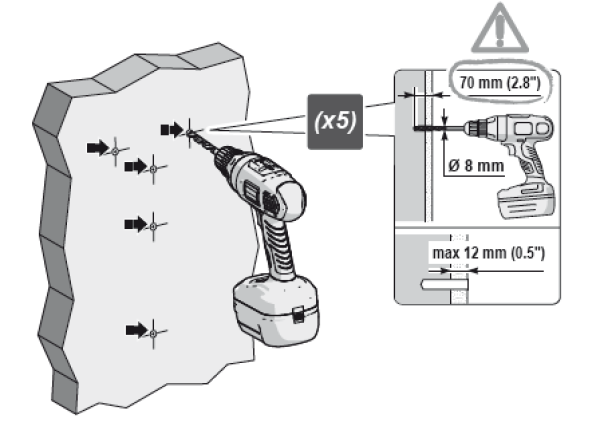 (x5)

70 mm (2.8")

Ø 8 mm

max 12 mm (0.5")