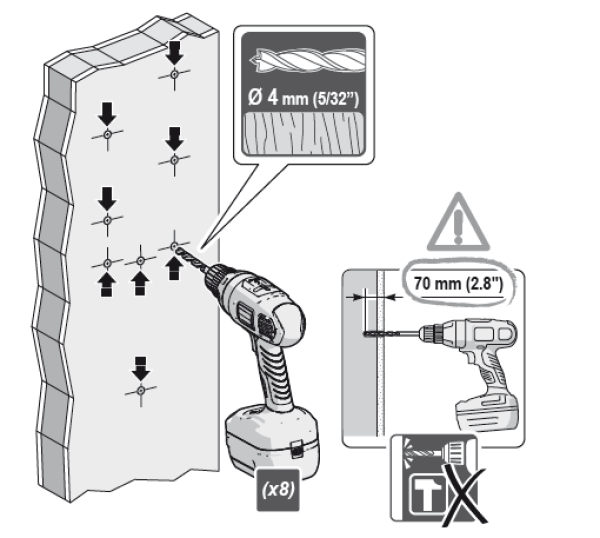 Ø 4 mm (5/32")

70 mm (2.8")

(x8)