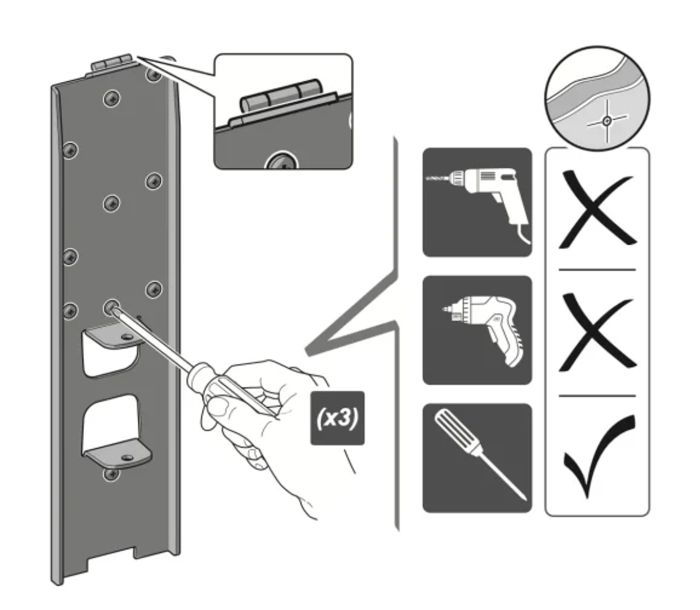 (x3)